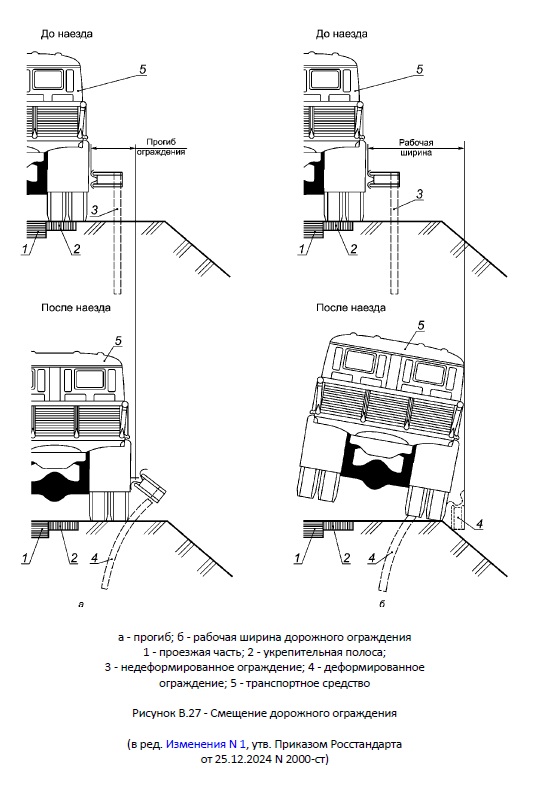 До наезда

5

Прогиб ограждения

3

1

2

После наезда

5

1

2

4

а

До наезда

5

Рабочая ширина

3

1

2

После наезда

5

4

1

2

4

б

а - прогиб; б - рабочая ширина дорожного ограждения
1 - проезжая часть; 2 - укрепительная полоса;
3 - недеформированное ограждение; 4 - деформированное ограждение; 5 - транспортное средство

Рисунок В.27 - Смещение дорожного ограждения

(в ред. Изменения N 1, утв. Приказом Росстандарта от 25.12.2024 N 2000-ст)