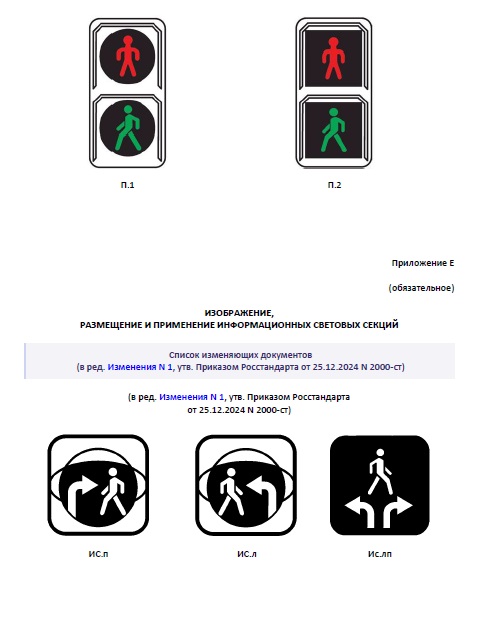 П.1

П.2

Приложение Е

(обязательное)

ИЗОБРАЖЕНИЕ,
РАЗМЕЩЕНИЕ И ПРИМЕНЕНИЕ ИНФОРМАЦИОННЫХ СВЕТОВЫХ СЕКЦИЙ

Список изменяющих документов
(в ред. Изменения N 1, утв. Приказом Росстандарта от 25.12.2024 N 2000-ст)

(в ред. Изменения N 1, утв. Приказом Росстандарта от 25.12.2024 N 2000-ст)

ИС.п

ИС.л

Ис.лп