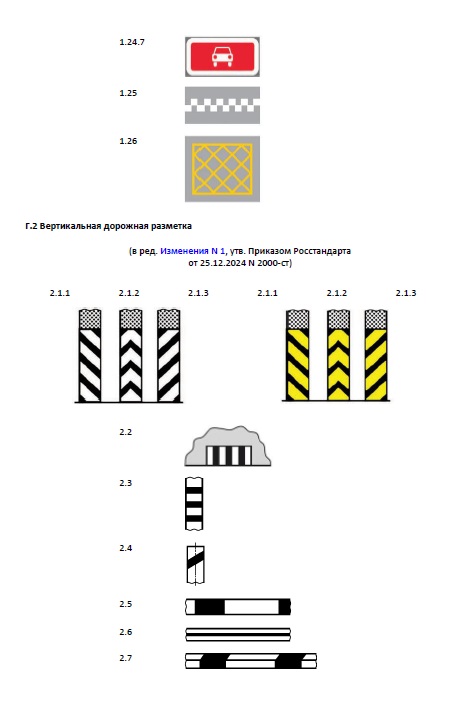 1.24.7

1.25

1.26

Г.2 Вертикальная дорожная разметка

(в ред. Изменения N 1, утв. Приказом Росстандарта от 25.12.2024 N 2000-ст)

2.1.1 2.1.2 2.1.3

2.1.1 2.1.2 2.1.3

2.2

2.3

2.4

2.5

2.6

2.7