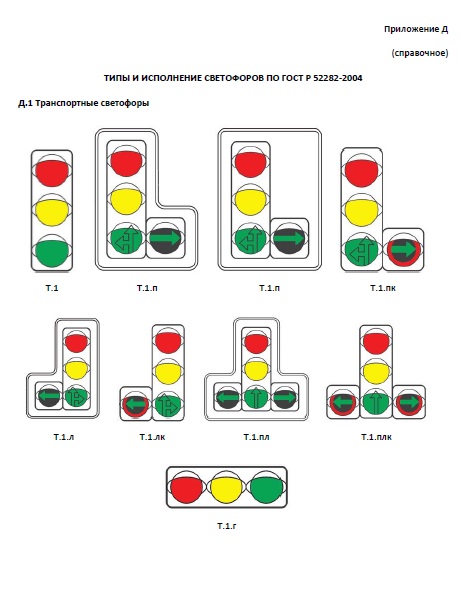 Приложение Д

(справочное)

ТИПЫ И ИСПОЛНЕНИЕ СВЕТОФОРОВ ПО ГОСТ Р 52282-2004

Д.1 Транспортные светофоры

Т.1

Т.1.п

Т.1.п

Т.1.пк

Т.1.л

Т.1.лк

Т.1.пл

Т.1.плк

Т.1.г